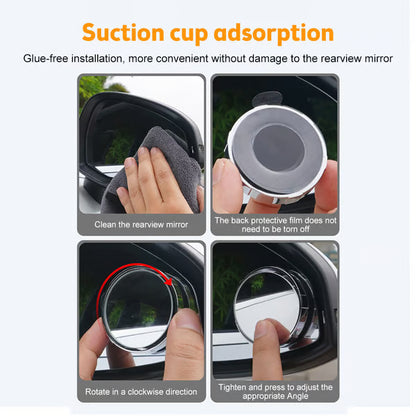 Suction cup adsorption

Glue-free installation, more convenient without damage to the rearview mirror

Clean the rearview mirror

The back protective film does not need to be torn off

Rotate in a clockwise direction

Tighten and press to adjust the appropriate Angle