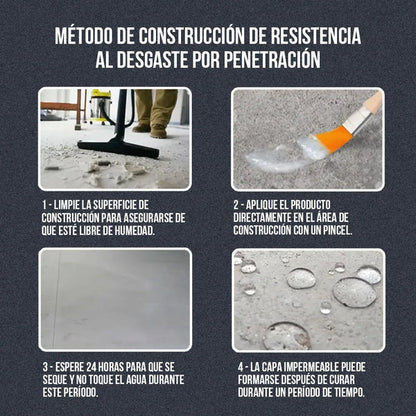 MÉTODO DE CONSTRUCCIÓN DE RESISTENCIA AL DESGASTE POR PENETRACIÓN

1 - LIMPIE LA SUPERFICIE DE CONSTRUCCIÓN PARA ASEGURARSE DE QUE ESTÉ LIBRE DE HUMEDAD.

2 - APLIQUE EL PRODUCTO DIRECTAMENTE EN EL ÁREA DE CONSTRUCCIÓN CON UN PINCEL.

3 - ESPERE 24 HORAS PARA QUE SE SEQUE Y NO TOQUE EL AGUA DURANTE ESTE PERÍODO.

4 - LA CAPA IMPERMEABLE PUEDE FORMARSE DESPUÉS DE CURAR DURANTE UN PERÍODO DE TIEMPO.