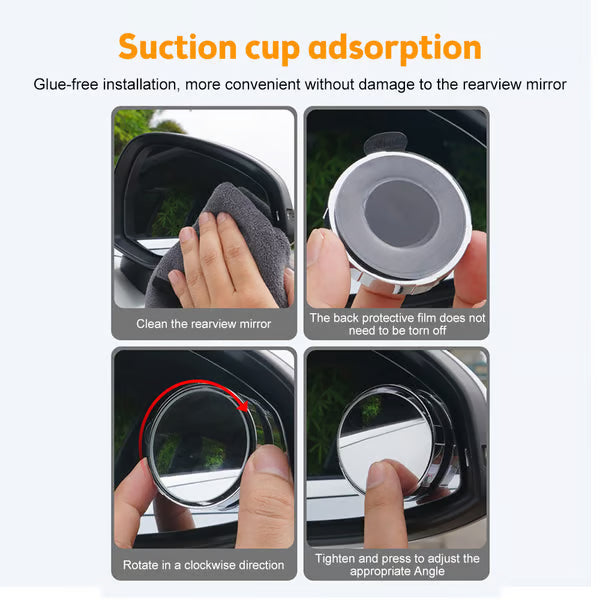 Suction cup adsorption

Glue-free installation, more convenient without damage to the rearview mirror

Clean the rearview mirror

The back protective film does not need to be torn off

Rotate in a clockwise direction

Tighten and press to adjust the appropriate Angle